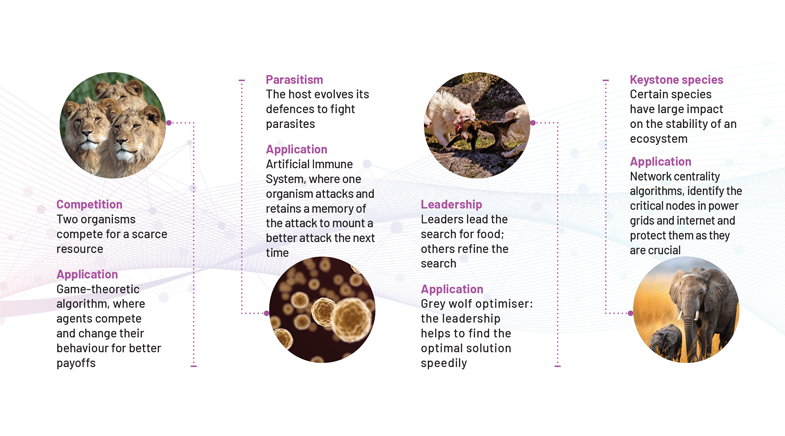 Competition
Two organisms compete for a scarce resource

Application
Game-theoretic algorithm, where agents compete and change their behaviour for better payoffs

Parasitism
The host evolves its defences to fight parasites

Application
Artificial Immune System, where one organism attacks and retains a memory of the attack to mount a better attack the next time

Leadership
Leaders lead the search for food; others refine the search

Application
Grey wolf optimiser: the leadership helps to find the optimal solution speedily

Keystone species
Certain species have large impact on the stability of an ecosystem

Application
Network centrality algorithms, identify the critical nodes in power grids and internet and protect them as they are crucial