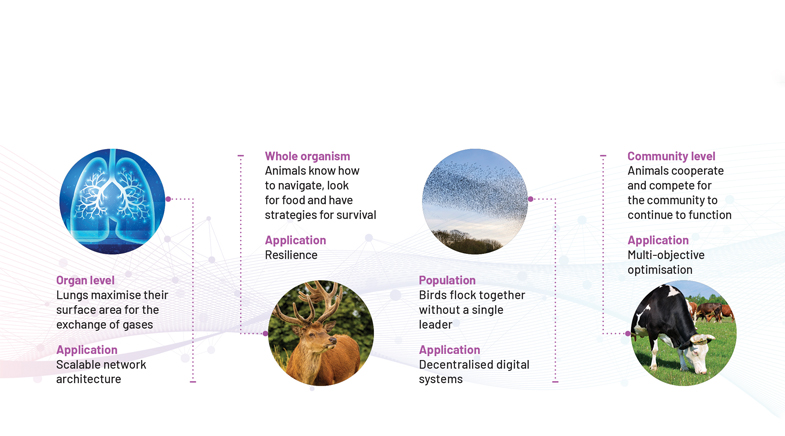 Organ level
Lungs maximise their surface area for the exchange of gases

Application
Scalable network architecture

Whole organism
Animals know how to navigate, look for food and have strategies for survival

Application
Resilience

Population
Birds flock together without a single leader

Application
Decentralised digital systems

Community level
Animals cooperate and compete for the community to continue to function

Application
Multi-objective optimisation