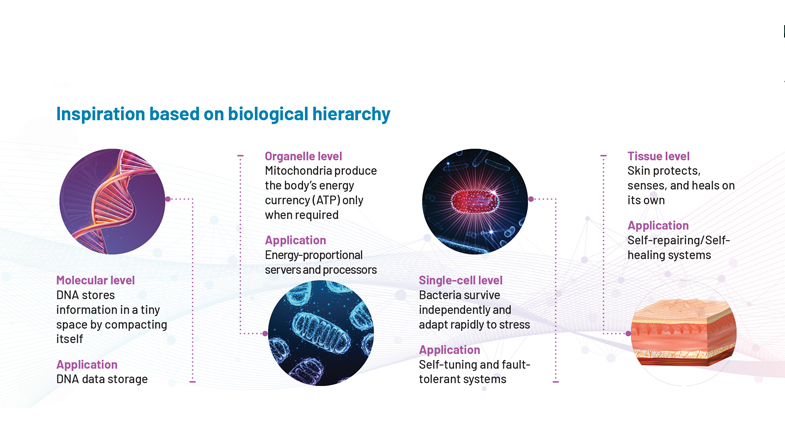 Inspiration based on biological hierarchy

Molecular level
DNA stores information in a tiny space by compacting itself

Application
DNA data storage

Organelle level
Mitochondria produce the body's energy currency (ATP) only when required

Application
Energy-proportional servers and processors

Single-cell level
Bacteria survive independently and adapt rapidly to stress

Application
Self-tuning and fault-tolerant systems

Tissue level
Skin protects, senses, and heals on its own

Application
Self-repairing/Self-healing systems